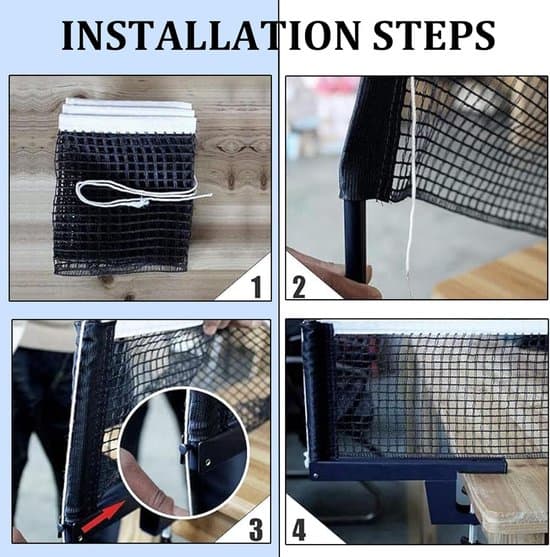 INSTALLATION STEPS

1

2

3

4