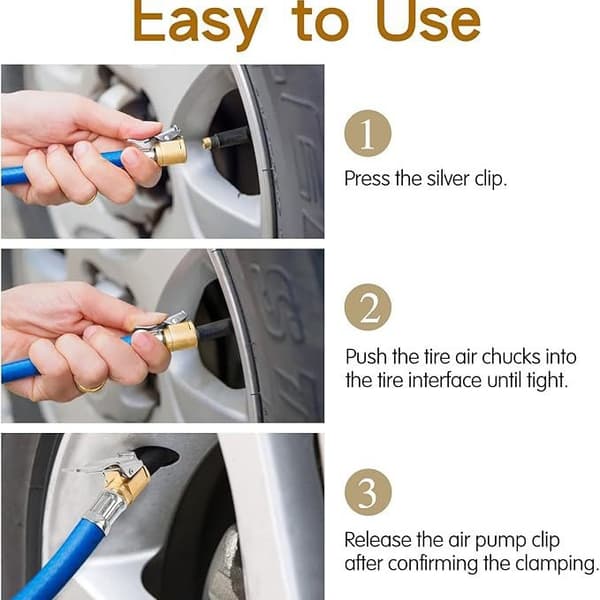 Easy to Use

1

Press the silver clip.

2

Push the tire air chucks into the tire interface until tight.

3

Release the air pump clip after confirming the clamping.