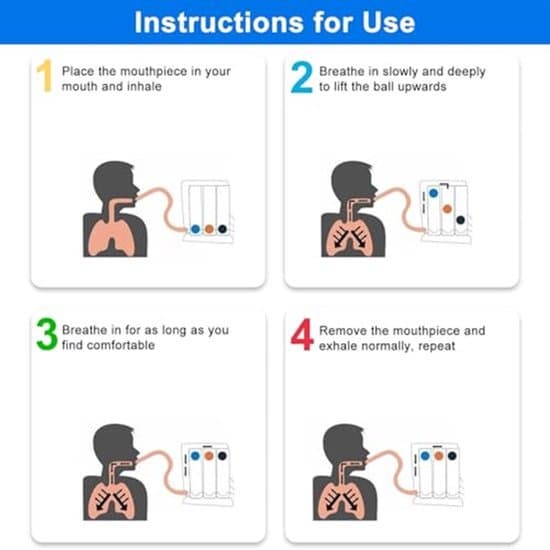 Instructions for Use

1 Place the mouthpiece in your mouth and inhale

2 Breathe in slowly and deeply to lift the ball upwards

3 Breathe in for as long as you find comfortable

4 Remove the mouthpiece and exhale normally, repeat