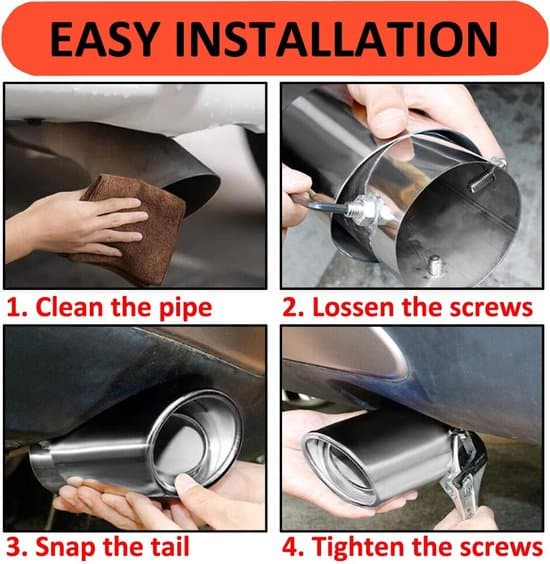 EASY INSTALLATION

1. Clean the pipe

2. Lossen the screws

3. Snap the tail

4. Tighten the screws