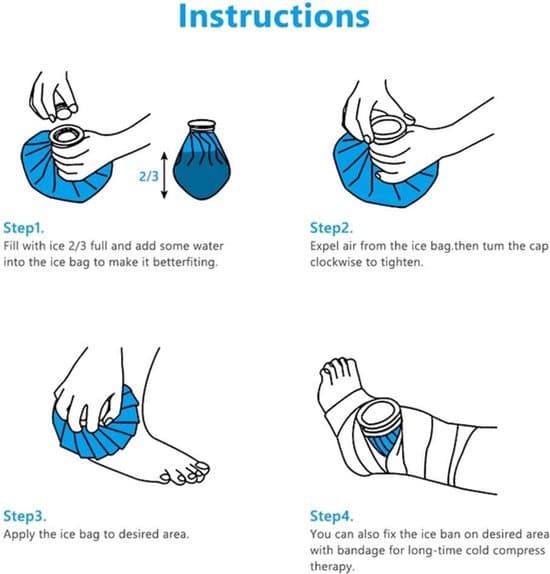 Instructions

2/3

Step1.
Fill with ice 2/3 full and add some water into the ice bag to make it betterfiting.

Step2.
Expel air from the ice bag.then tum the cap clockwise to tighten.

Step3.
Apply the ice bag to desired area.

Step4.
You can also fix the ice ban on desired area with bandage for long-time cold compress therapy.