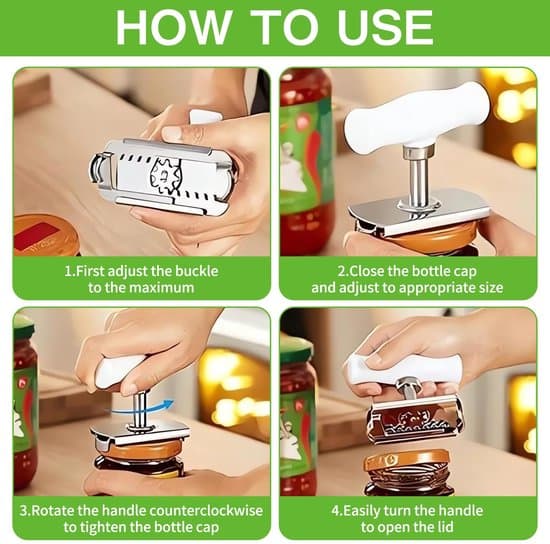 HOW TO USE

1.First adjust the buckle to the maximum

2.Close the bottle cap and adjust to appropriate size

3.Rotate the handle counterclockwise to tighten the bottle cap

4.Easily turn the handle to open the lid