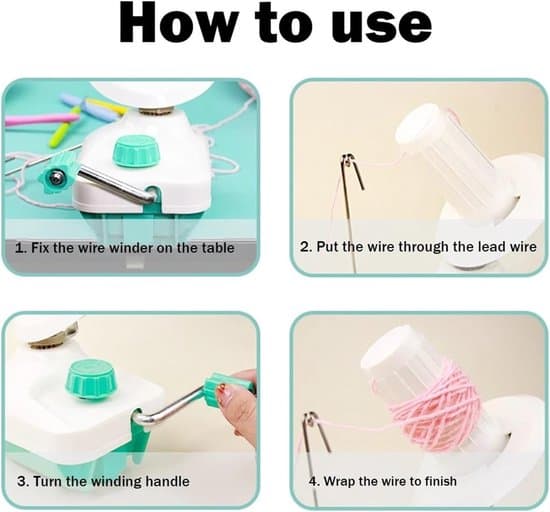 How to use

1. Fix the wire winder on the table

2. Put the wire through the lead wire

3. Turn the winding handle

4. Wrap the wire to finish