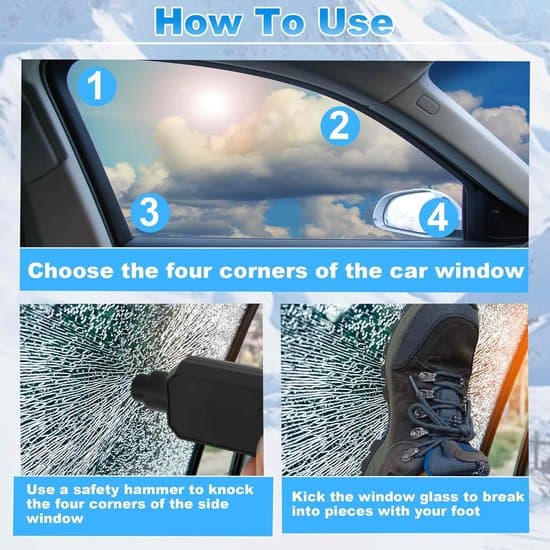 How To Use

1

2

3

4

Choose the four corners of the car window

Use a safety hammer to knock the four corners of the side window

Kick the window glass to break into pieces with your foot