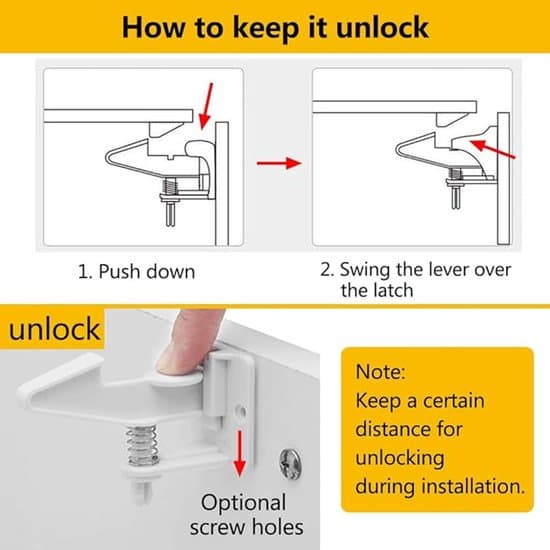 How to keep it unlock

1. Push down

2. Swing the lever over the latch

unlock

Optional screw holes

Note:
Keep a certain distance for unlocking during installation.