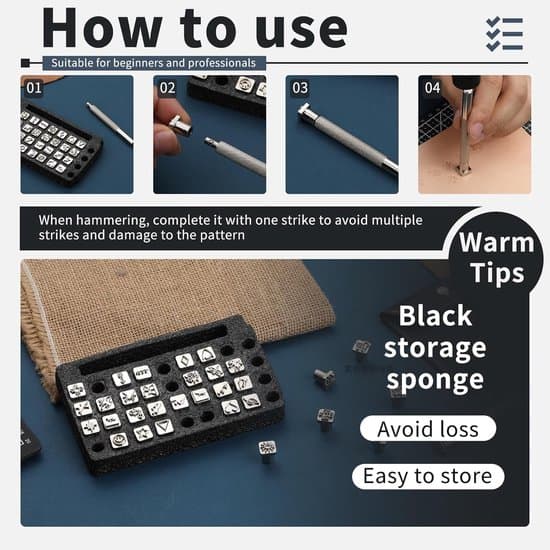 How to use

Suitable for beginners and professionals

01

02

03

04

When hammering, complete it with one strike to avoid multiple strikes and damage to the pattern

Warm Tips

Black storage sponge

Avoid loss

Easy to store