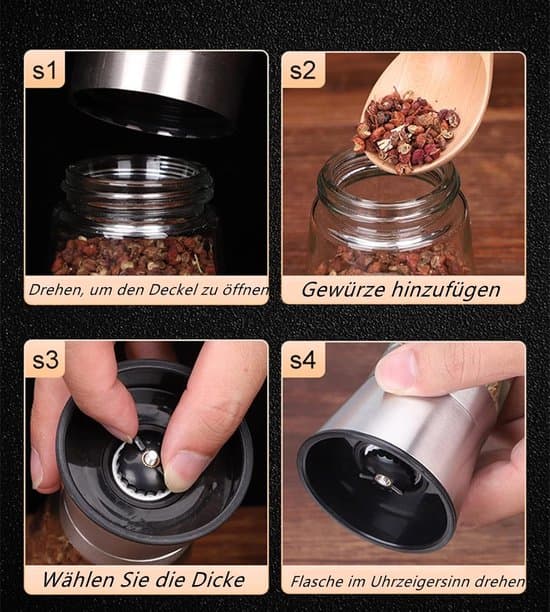 s1

Drehen, um den Deckel zu öffnen

s2

Gewürze hinzufügen

s3

Wählen Sie die Dicke

s4

Flasche im Uhrzeigersinn drehen