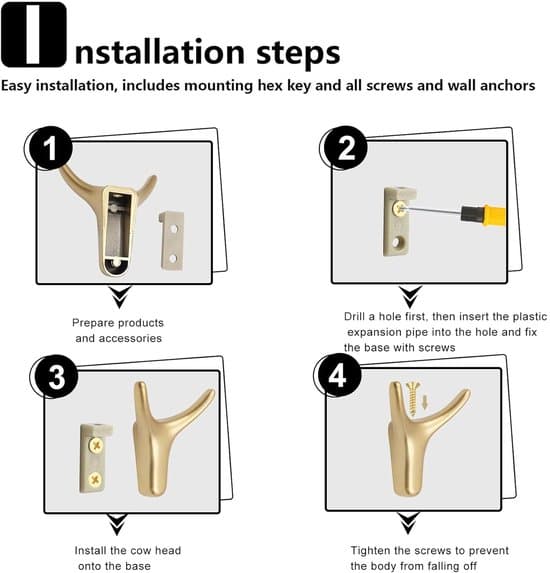 Installation steps

Easy installation, includes mounting hex key and all screws and wall anchors

1

Prepare products and accessories

2

Drill a hole first, then insert the plastic expansion pipe into the hole and fix the base with screws

3

Install the cow head onto the base

4

Tighten the screws to prevent the body from falling off