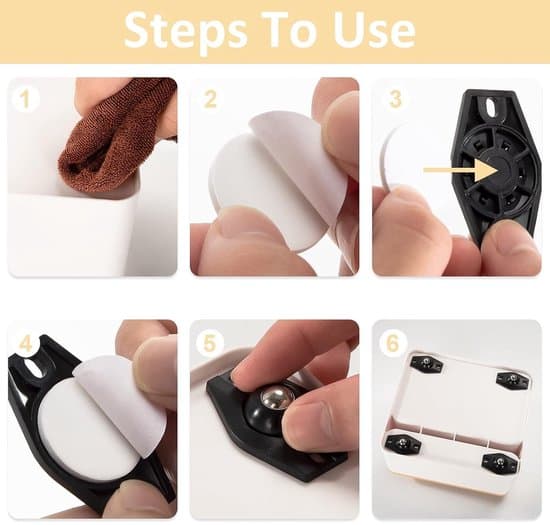 Steps To Use

1

2

3

4

5

6