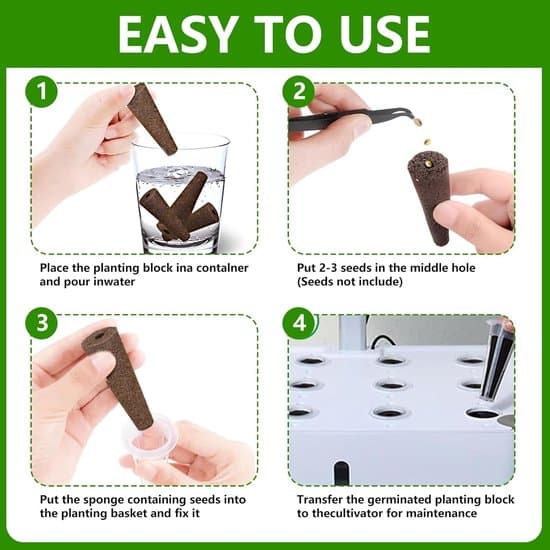 EASY TO USE

1

Place the planting block ina contalner and pour inwater

2

Put 2-3 seeds in the middle hole (Seeds not include)

3

Put the sponge containing seeds into the planting basket and fix it

4

Transfer the germinated planting block to thecultivator for maintenance