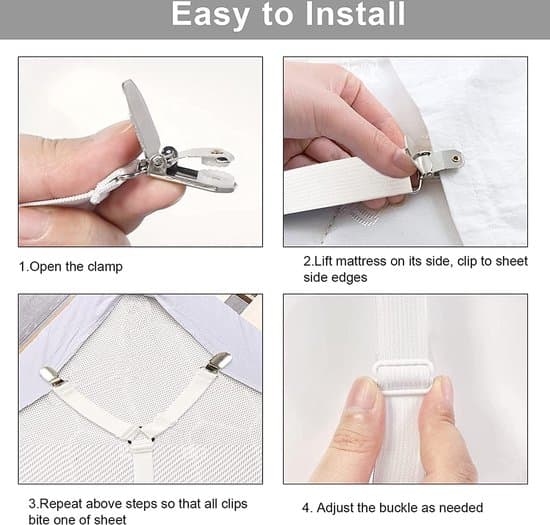 Easy to Install

1.Open the clamp

2.Lift mattress on its side, clip to sheet side edges

3.Repeat above steps so that all clips bite one of sheet

4. Adjust the buckle as needed