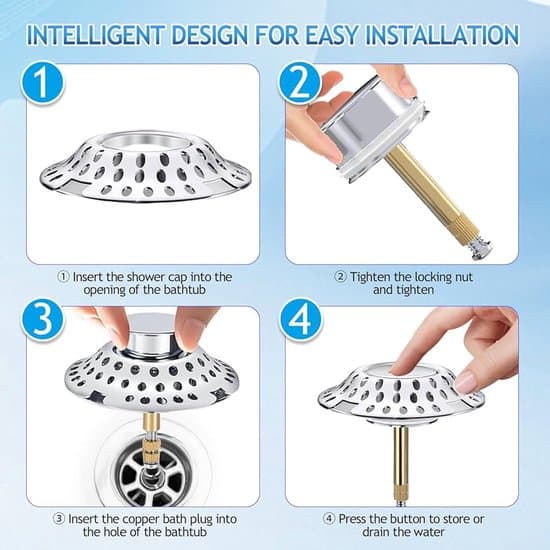 INTELLIGENT DESIGN FOR EASY INSTALLATION

1

① Insert the shower cap into the opening of the bathtub

2

② Tighten the locking nut and tighten

3

③ Insert the copper bath plug into the hole of the bathtub

4

④ Press the button to store or drain the water