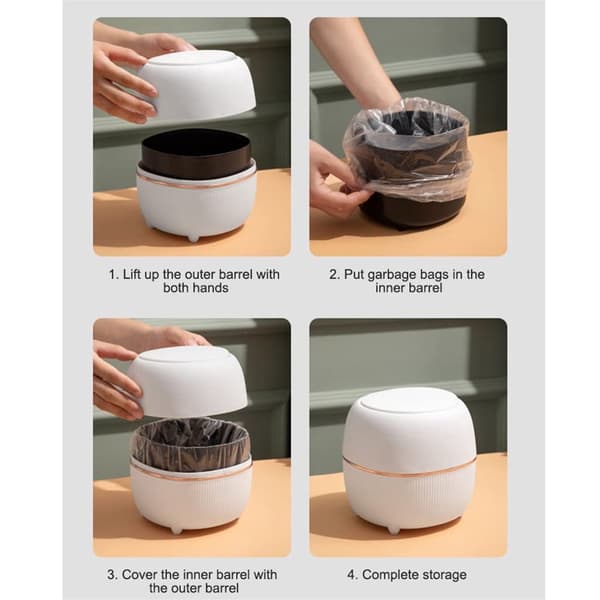 1. Lift up the outer barrel with both hands

2. Put garbage bags in the inner barrel

3. Cover the inner barrel with the outer barrel

4. Complete storage