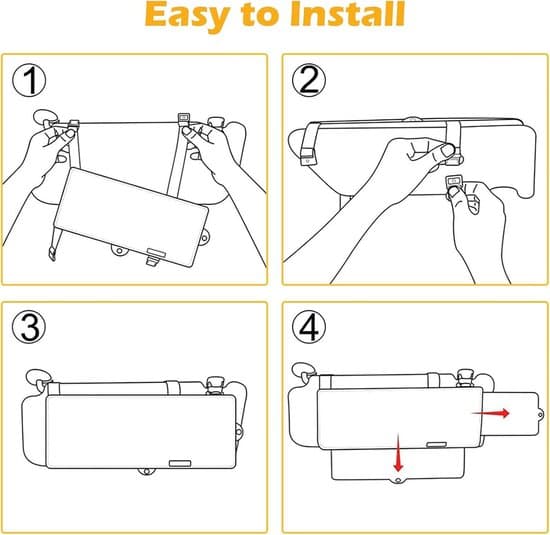 Easy to Install

①

②

③

④