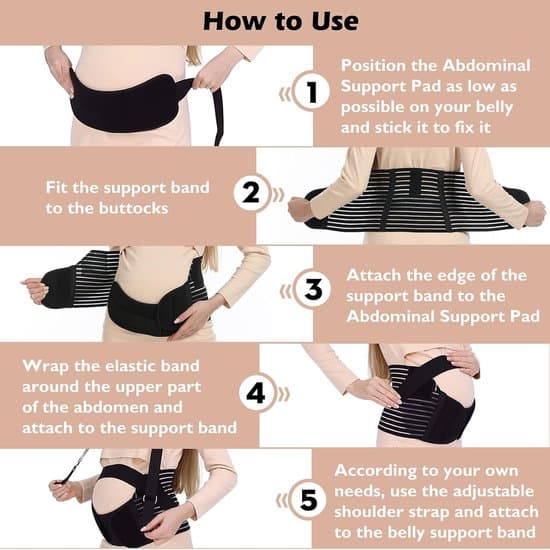 How to Use

1

Position the Abdominal Support Pad as low as possible on your belly and stick it to fix it

Fit the support band to the buttocks

2

3

Attach the edge of the support band to the Abdominal Support Pad

Wrap the elastic band around the upper part of the abdomen and attach to the support band

4

5

According to your own needs, use the adjustable shoulder strap and attach to the belly support band