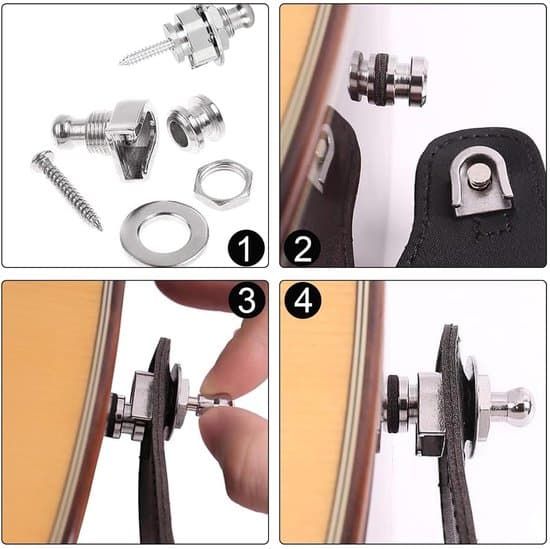 1
2
3
4