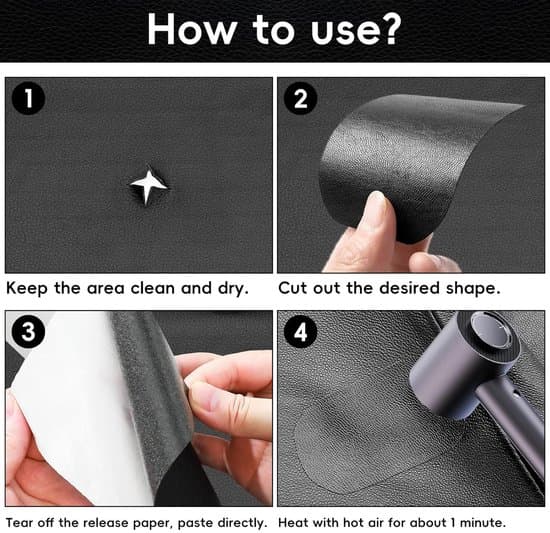 How to use?

1

Keep the area clean and dry.

2

Cut out the desired shape.

3

Tear off the release paper, paste directly.

4

Heat with hot air for about 1 minute.