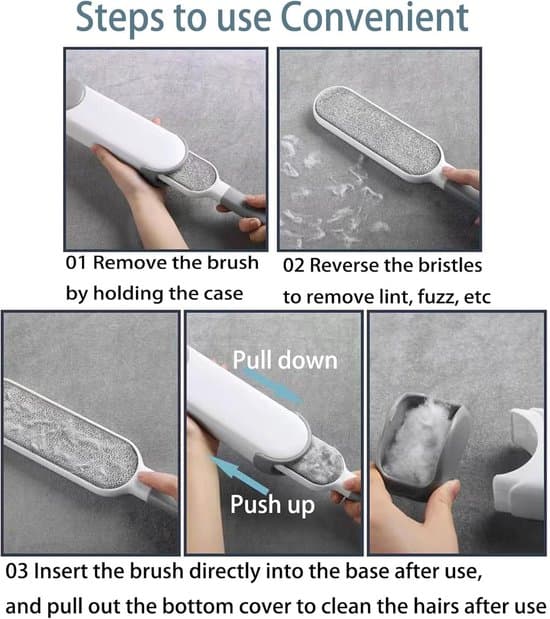 Steps to use Convenient

01 Remove the brush by holding the case

02 Reverse the bristles to remove lint, fuzz, etc

Pull down

Push up

03 Insert the brush directly into the base after use, and pull out the bottom cover to clean the hairs after use