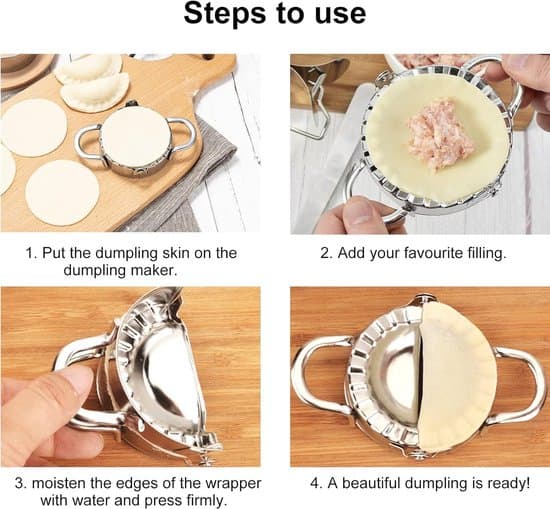 Steps to use

1. Put the dumpling skin on the dumpling maker.

2. Add your favourite filling.

3. moisten the edges of the wrapper with water and press firmly.

4. A beautiful dumpling is ready!