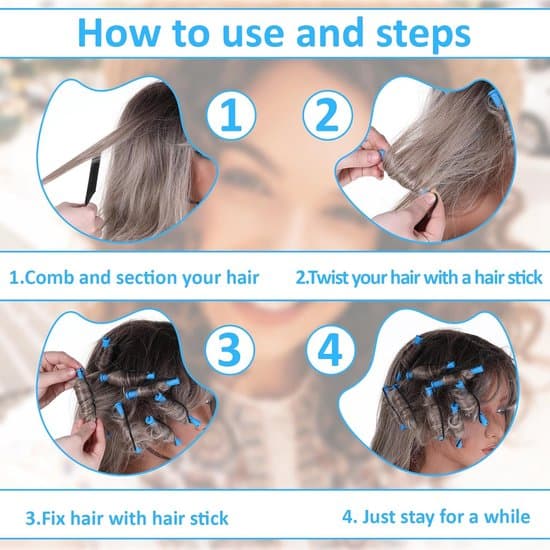 How to use and steps

1

2

1.Comb and section your hair

2.Twist your hair with a hair stick

3

4

3.Fix hair with hair stick

4. Just stay for a while