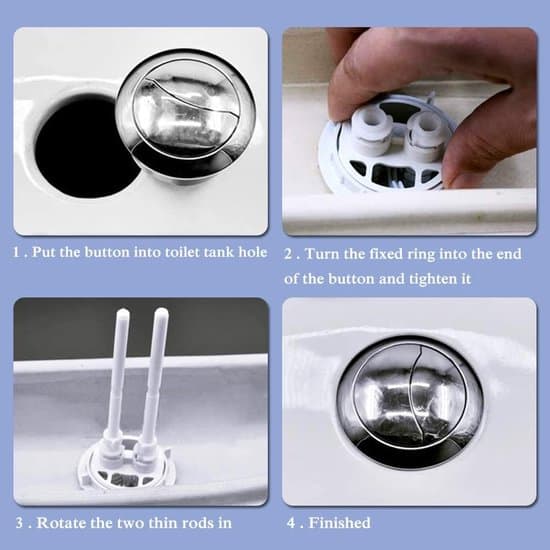 1 . Put the button into toilet tank hole

2 . Turn the fixed ring into the end of the button and tighten it

3 . Rotate the two thin rods in

4 . Finished