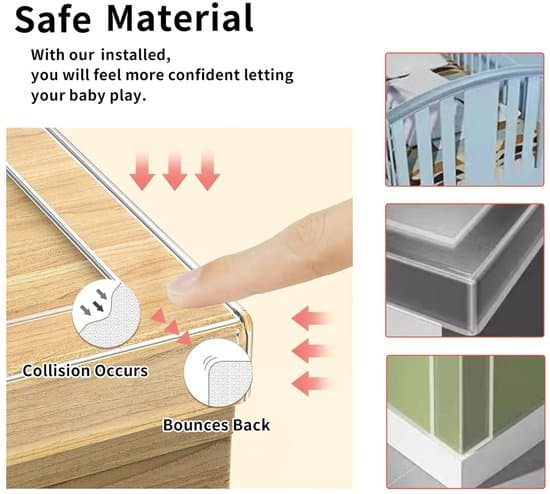 Safe Material

With our installed, you will feel more confident letting your baby play.

Collision Occurs

Bounces Back