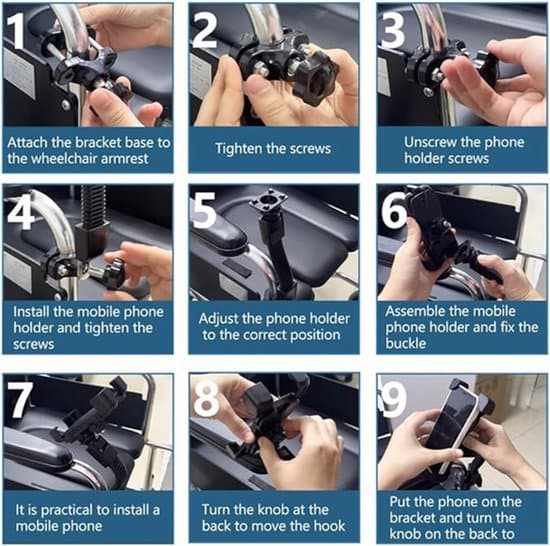 1

Attach the bracket base to the wheelchair armrest

2

Tighten the screws

3

Unscrew the phone holder screws

4

Install the mobile phone holder and tighten the screws

5

Adjust the phone holder to the correct position

6

Assemble the mobile phone holder and fix the buckle

7

It is practical to install a mobile phone

8

Turn the knob at the back to move the hook

9

Put the phone on the bracket and turn the knob on the back to