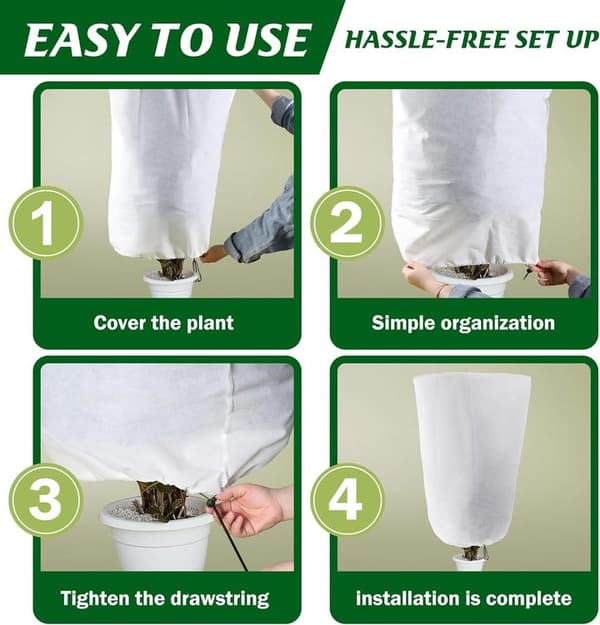 EASY TO USE
HASSLE-FREE SET UP

1
Cover the plant

2
Simple organization

3
Tighten the drawstring

4
installation is complete