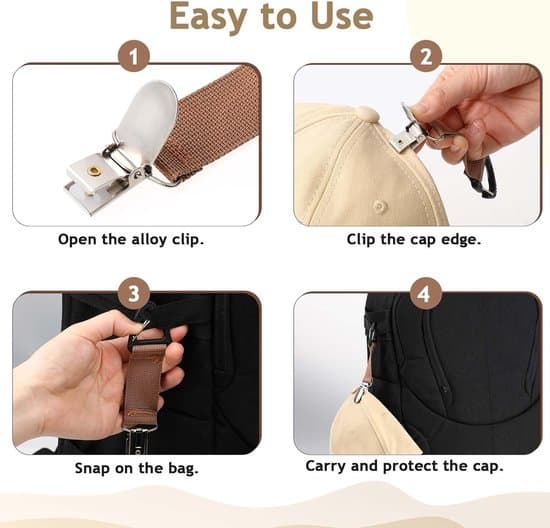 Easy to Use

1

Open the alloy clip.

2

Clip the cap edge.

3

Snap on the bag.

4

Carry and protect the cap.