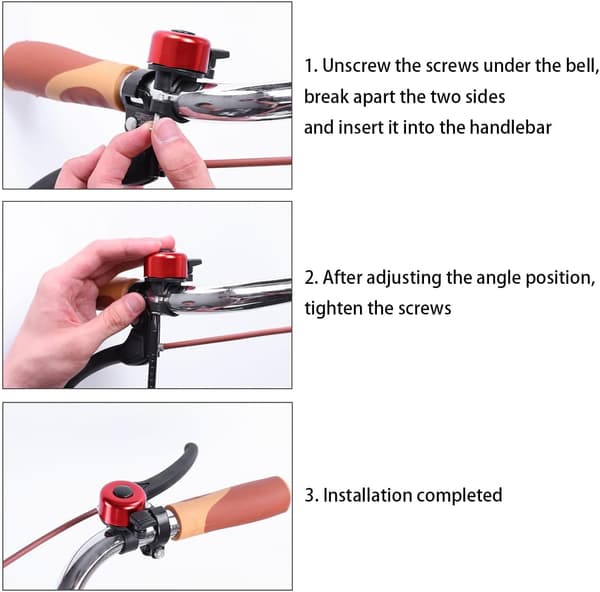 1. Unscrew the screws under the bell, break apart the two sides and insert it into the handlebar

2. After adjusting the angle position, tighten the screws

3. Installation completed