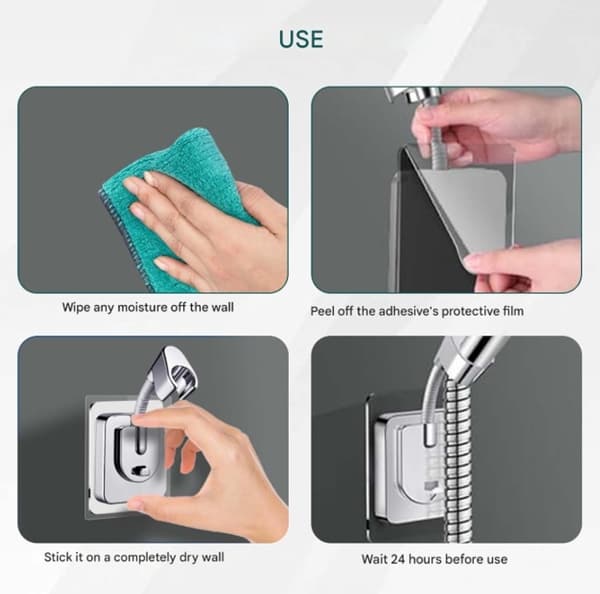 USE

Wipe any moisture off the wall

Peel off the adhesive's protective film

Stick it on a completely dry wall

Wait 24 hours before use