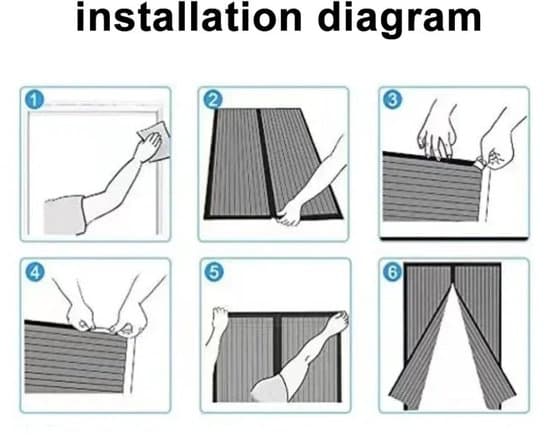 installation diagram

1

2

3

4

5

6