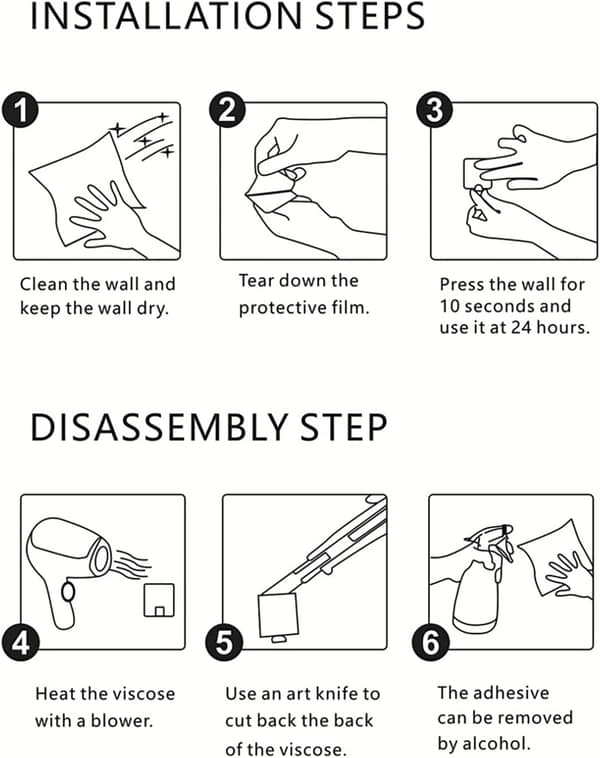 INSTALLATION STEPS

1

Clean the wall and keep the wall dry.

2

Tear down the protective film.

3

Press the wall for 10 seconds and use it at 24 hours.

DISASSEMBLY STEP

4

Heat the viscose with a blower.

5

Use an art knife to cut back the back of the viscose.

6

The adhesive can be removed by alcohol.