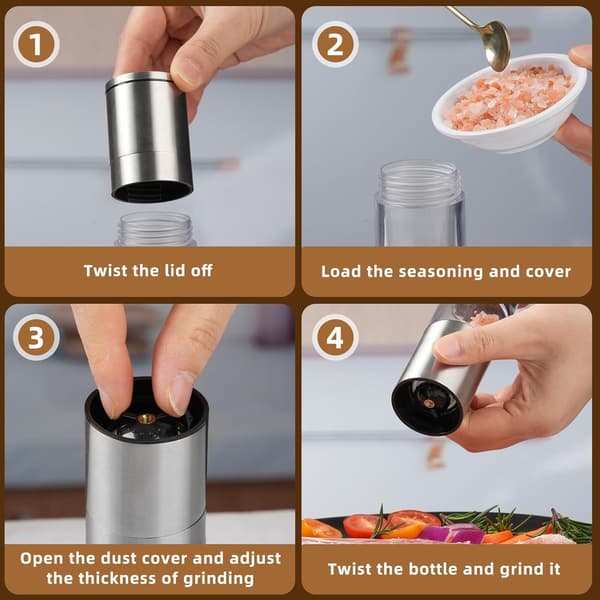 1

Twist the lid off

2

Load the seasoning and cover

3

Open the dust cover and adjust the thickness of grinding

4

Twist the bottle and grind it