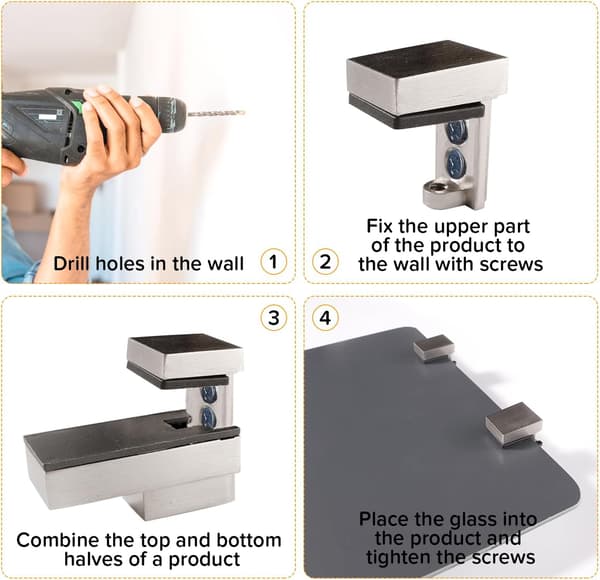 Drill holes in the wall 1

2 Fix the upper part of the product to the wall with screws

3

Combine the top and bottom halves of a product

4

Place the glass into the product and tighten the screws