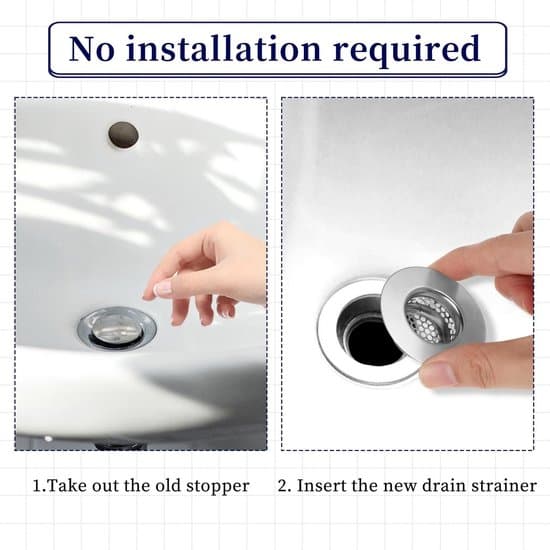 No installation required

1.Take out the old stopper

2. Insert the new drain strainer