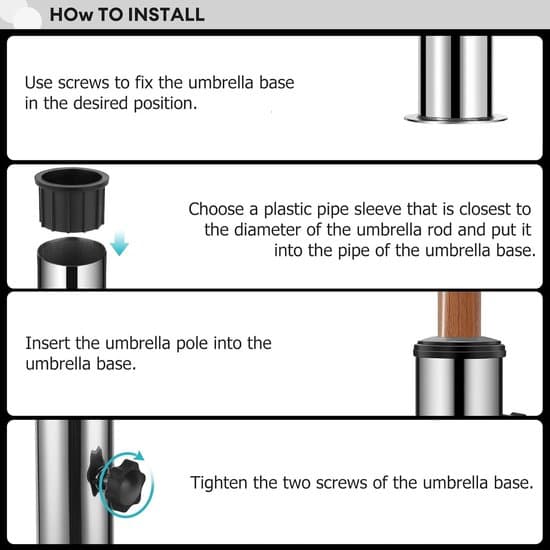 HOw TO INSTALL

Use screws to fix the umbrella base in the desired position.

Choose a plastic pipe sleeve that is closest to the diameter of the umbrella rod and put it into the pipe of the umbrella base.

Insert the umbrella pole into the umbrella base.

Tighten the two screws of the umbrella base.