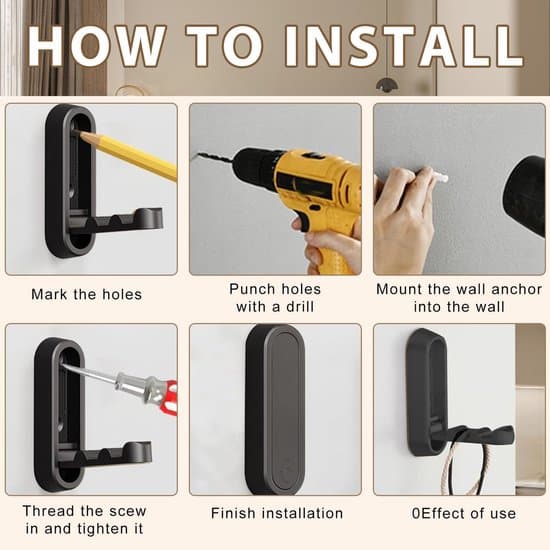 HOW TO INSTALL

Mark the holes

Punch holes with a drill

Mount the wall anchor into the wall

Thread the scew in and tighten it

Finish installation

0Effect of use