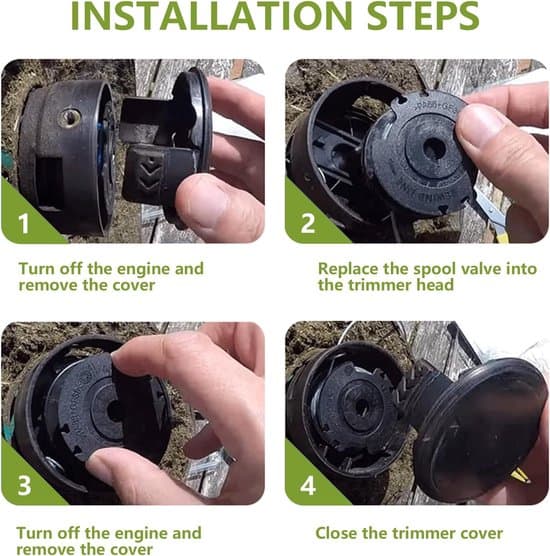 INSTALLATION STEPS

1

Turn off the engine and remove the cover

2

Replace the spool valve into the trimmer head

3

Turn off the engine and remove the cover

4

Close the trimmer cover