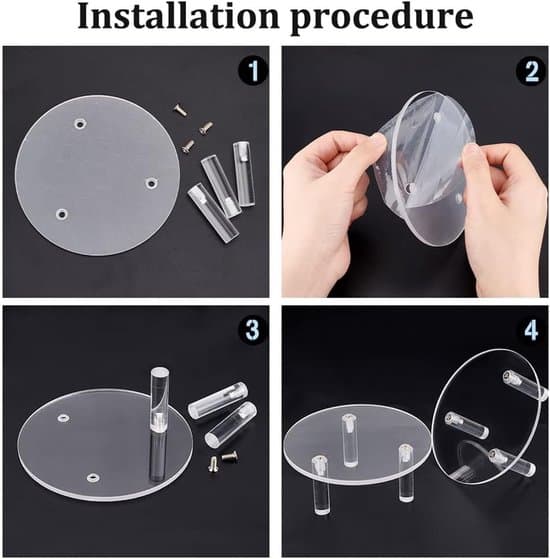 Installation procedure

1

2

3

4