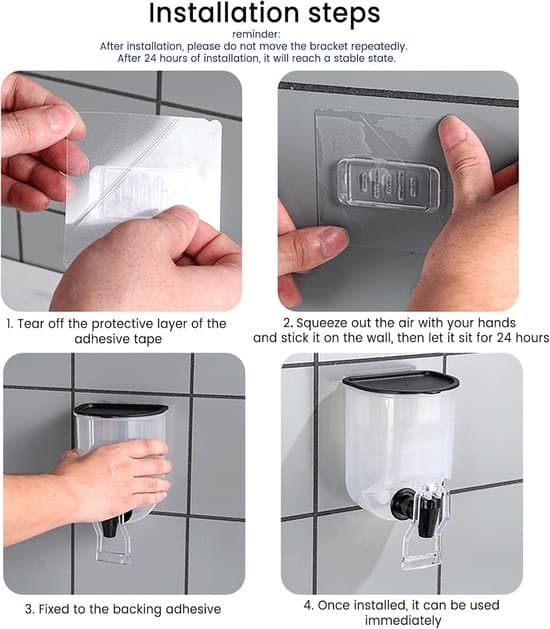 Installation steps

reminder:
After installation, please do not move the bracket repeatedly.
After 24 hours of installation, it will reach a stable state.

1. Tear off the protective layer of the adhesive tape

2. Squeeze out the air with your hands and stick it on the wall, then let it sit for 24 hours

3. Fixed to the backing adhesive

4. Once installed, it can be used immediately