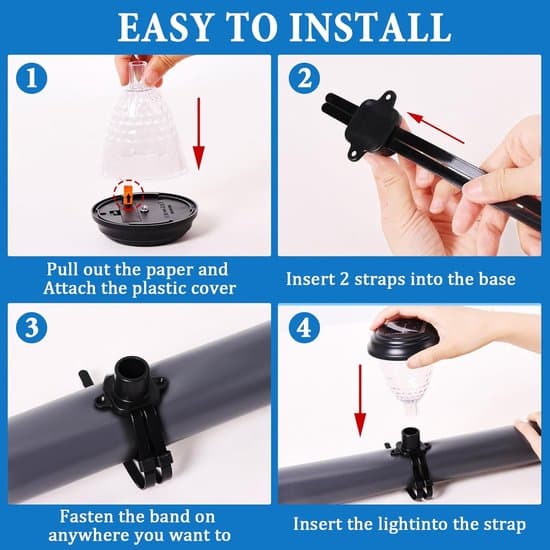 EASY TO INSTALL

1

Pull out the paper and Attach the plastic cover

2

Insert 2 straps into the base

3

Fasten the band on anywhere you want to

4

Insert the lightinto the strap