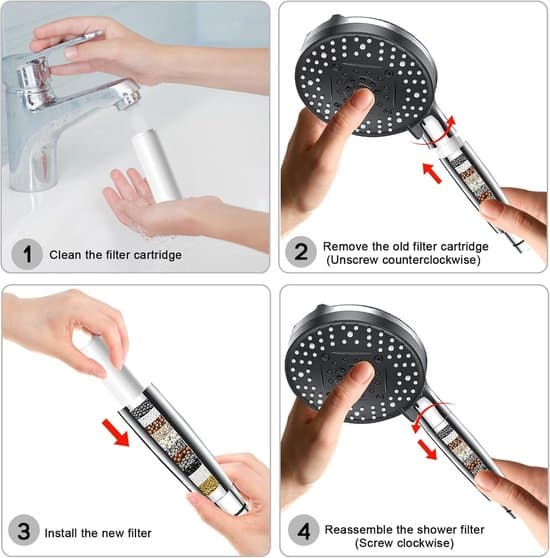 1 Clean the filter cartridge

2 Remove the old filter cartridge (Unscrew counterclockwise)

3 Install the new filter

4 Reassemble the shower filter (Screw clockwise)