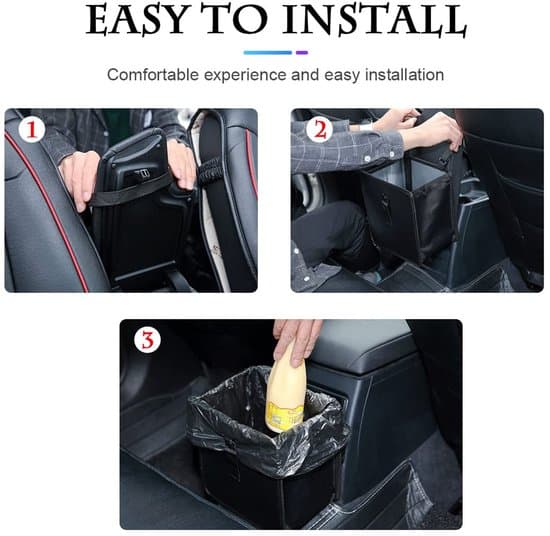 EASY TO INSTALL

Comfortable experience and easy installation

1

2

3