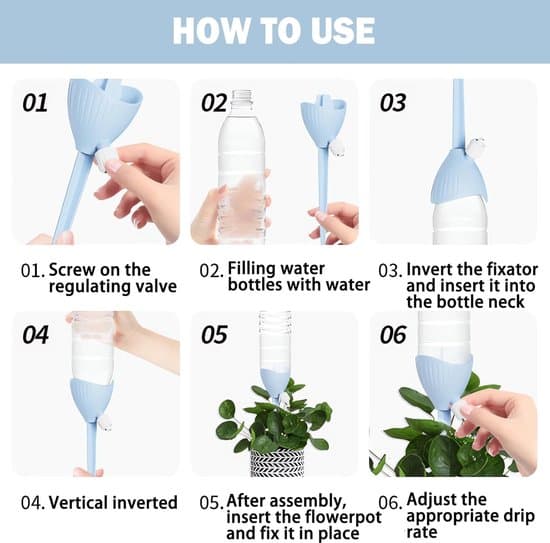 HOW TO USE

01

02

03

01. Screw on the regulating valve

02. Filling water bottles with water

03. Invert the fixator and insert it into the bottle neck

04

05

06

04. Vertical inverted

05. After assembly, insert the flowerpot and fix it in place

06. Adjust the appropriate drip rate