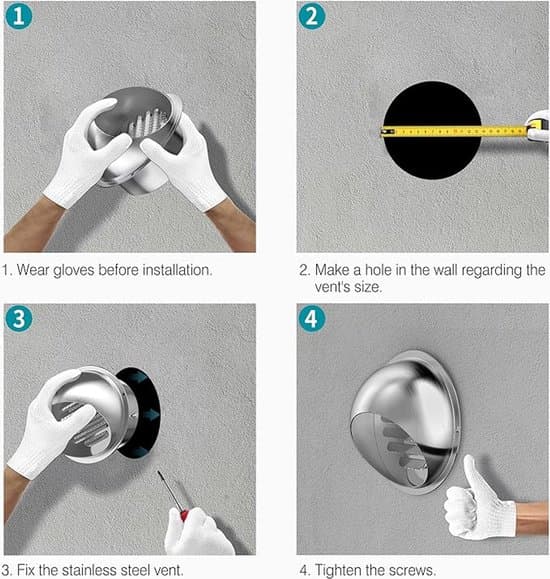 1

1. Wear gloves before installation.

2

2. Make a hole in the wall regarding the vent's size.

3

3. Fix the stainless steel vent.

4

4. Tighten the screws.