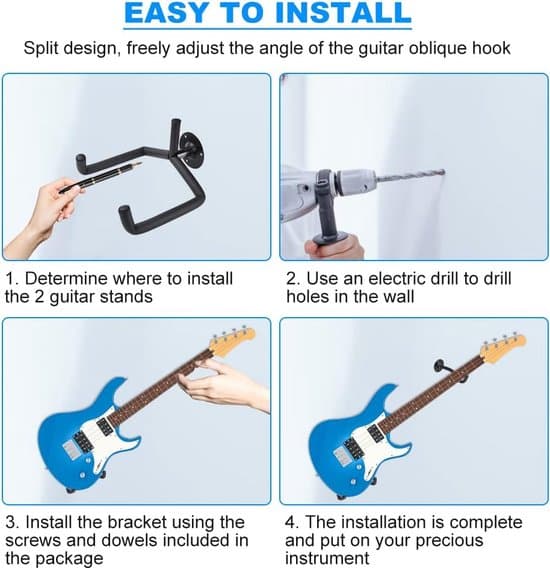 EASY TO INSTALL

Split design, freely adjust the angle of the guitar oblique hook

1. Determine where to install the 2 guitar stands

2. Use an electric drill to drill holes in the wall

3. Install the bracket using the screws and dowels included in the package

4. The installation is complete and put on your precious instrument