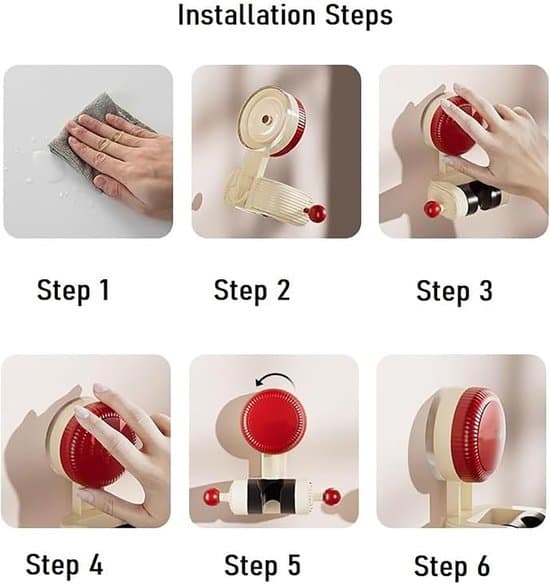 Installation Steps

Step 1

Step 2

Step 3

Step 4

Step 5

Step 6