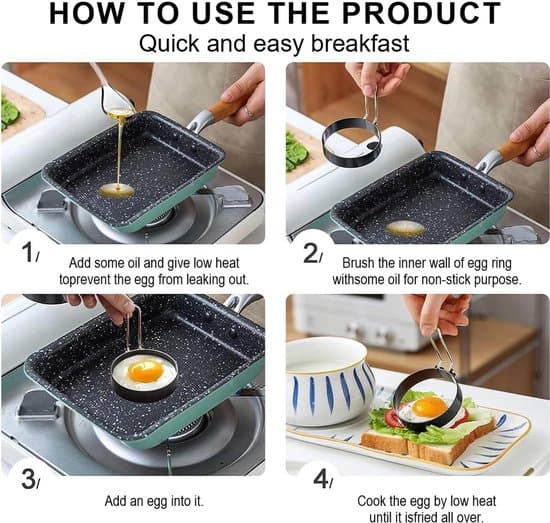 HOW TO USE THE PRODUCT
Quick and easy breakfast

1/
Add some oil and give low heat toprevent the egg from leaking out.

2/
Brush the inner wall of egg ring withsome oil for non-stick purpose.

3/
Add an egg into it.

4/
Cook the egg by low heat until it isfried all over.