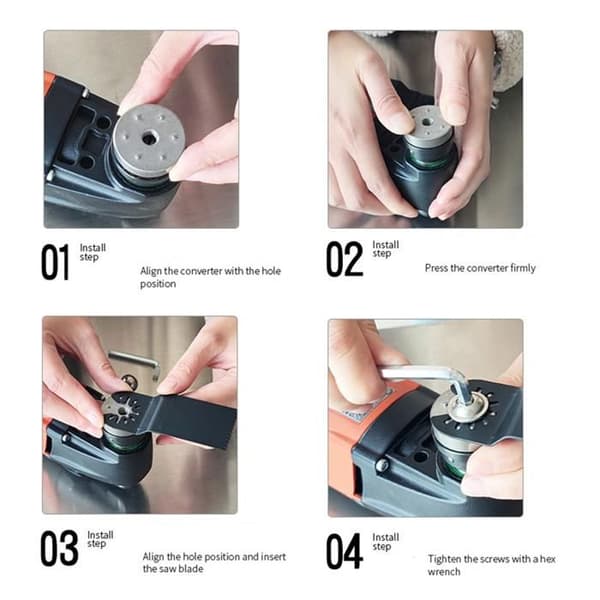 01 Install step

Align the converter with the hole position

02 Install step

Press the converter firmly

03 Install step

Align the hole position and insert the saw blade

04 Install step

Tighten the screws with a hex wrench